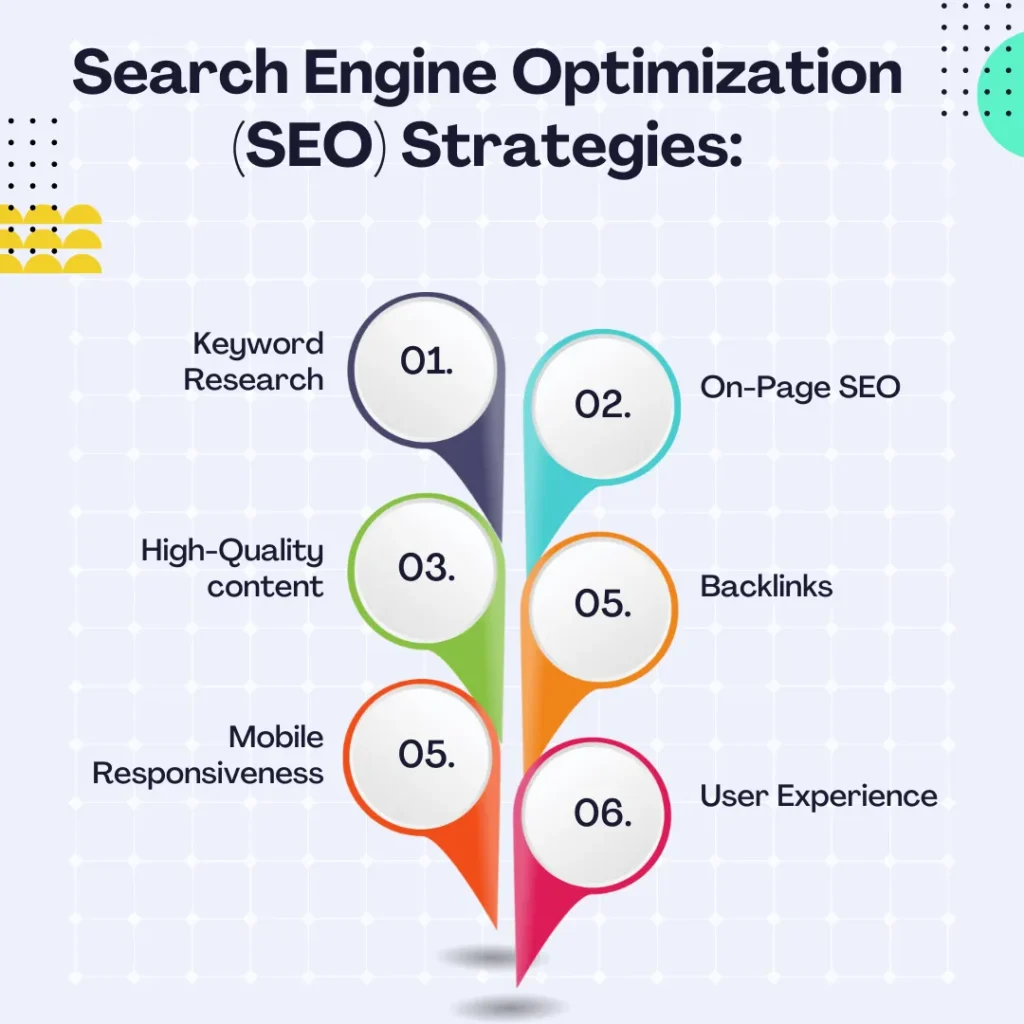 Search Engine Optimization (SEO) Strategies:

Keyword Research

01.

02.

On-Page SEO

High-Quality content

03.

05.

Backlinks

Mobile Responsiveness

05.

06.

User Experience